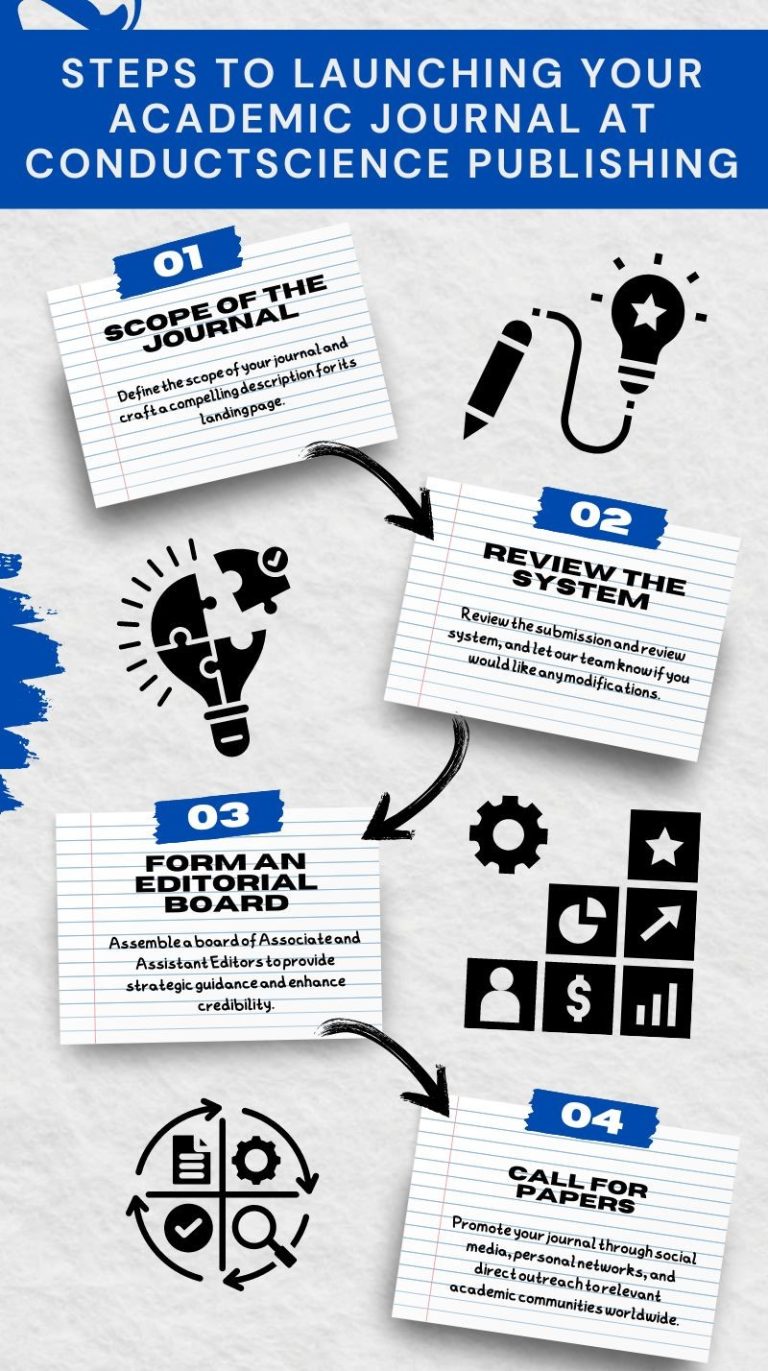 STEPS TO LAUNCHING YOUR ACADEMIC JOURNAL AT CONDUCTSCIENCE PUBLISHING

01

SCOPE OF THE JOURNAL

Define the scope of your journal and craft a compelling description for its landing page.

02

REVIEW THE SYSTEM

Review the submission and review system, and let our team know if you would like any modifications.

03

FORM AN EDITORIAL BOARD

Assemble a board of Associate and Assistant Editors to provide strategic guidance and enhance credibility.

04

CALL FOR PAPERS

Promote your journal through social media, personal networks, and direct outreach to relevant academic communities worldwide.